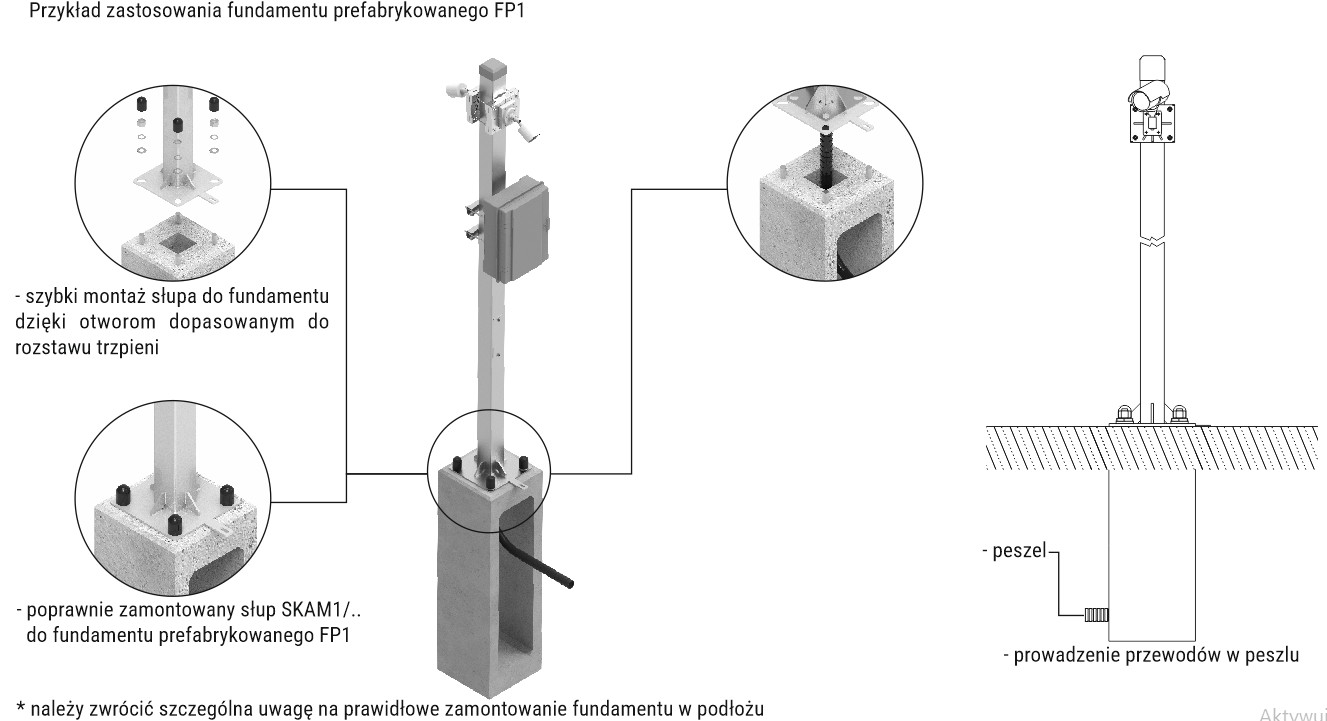 Przykład zastosowania fundamentu prefabrykowanego FP1

- szybki montaż słupa do fundamentu dzięki otworom dopasowanym do rozstawu trzpieni

- poprawnie zamontowany słup SKAM1/.. do fundamentu prefabrykowanego FP1

- peszel

- prowadzenie przewodów w peszlu

* należy zwrócić szczególna uwagę na prawidłowe zamontowanie fundamentu w podłożu

Aktywuj